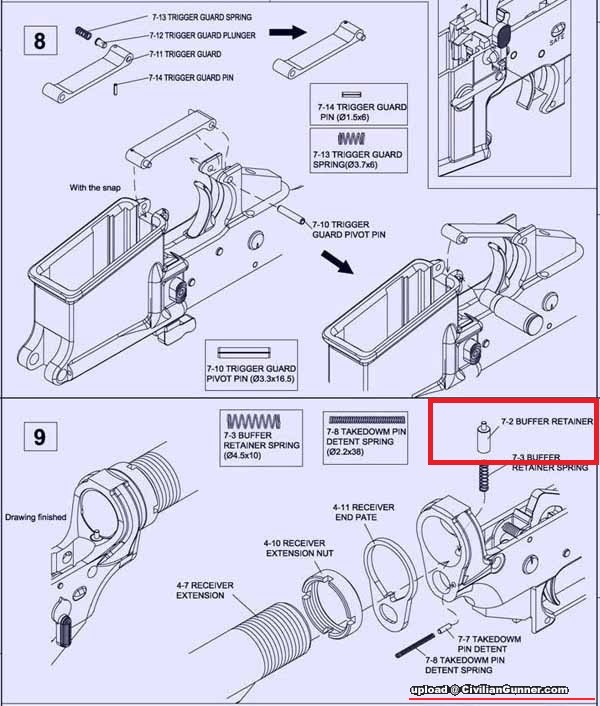 8

7-13 TRIGGER GUARD SPRING
7-12 TRIGGER GUARD PLUNGER
7-11 TRIGGER GUARD
7-14 TRIGGER GUARD PIN

SAFE

7-14 TRIGGER GUARD PIN (Ø1.5x6)

7-13 TRIGGER GUARD SPRING(Ø3.7x6)

With the snap

7-10 TRIGGER GUARD PIVOT PIN

7-10 TRIGGER GUARD PIVOT PIN (Ø3.3x16.5)

9

7-3 BUFFER RETAINER SPRING (Ø4.5x10)

7-8 TAKEDOWM PIN DETENT SPRING (Ø2.2x38)

7-2 BUFFER RETAINER

7-3 BUFFER RETAINER SPRING

Drawing finished

4-11 RECEIVER END PATE

4-10 RECEIVER EXTENSION NUT

4-7 RECEIVER EXTENSION

7-7 TAKEDOWM PIN DETENT

7-8 TAKEDOWM PIN DETENT SPRING

upload @ CivilianGunner.com