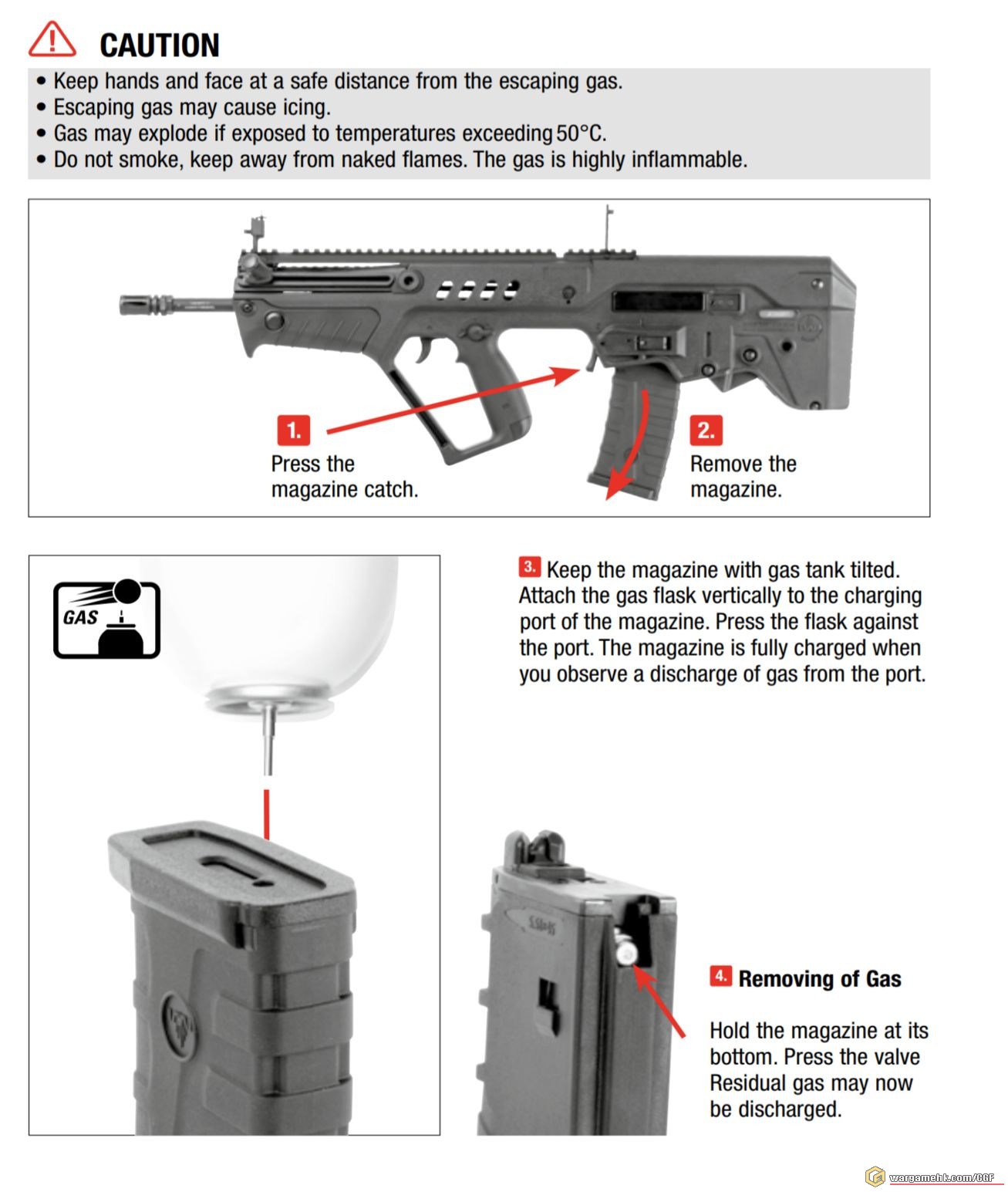 CAUTION

• Keep hands and face at a safe distance from the escaping gas.
• Escaping gas may cause icing.
• Gas may explode if exposed to temperatures exceeding 50°C.
• Do not smoke, keep away from naked flames. The gas is highly inflammable.

1. Press the magazine catch.

2. Remove the magazine.

GAS

3. Keep the magazine with gas tank tilted. Attach the gas flask vertically to the charging port of the magazine. Press the flask against the port. The magazine is fully charged when you observe a discharge of gas from the port.

4. Removing of Gas

Hold the magazine at its bottom. Press the valve Residual gas may now be discharged.

wargamehk.com/CGF