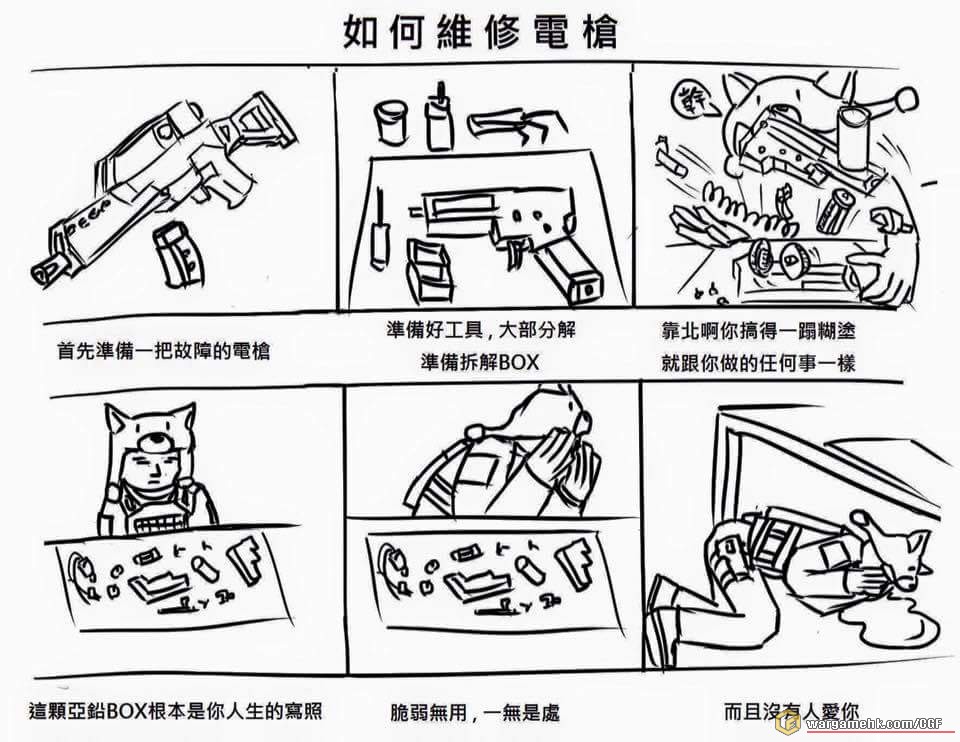 如何維修電槍

首先準備一把故障的電槍

準備好工具，大部分解
準備拆解BOX

幹

靠北啊你搞得一蹋糊塗
就跟你做的任何事一樣

這顆亞鉛BOX根本是你人生的寫照

脆弱無用，一無是處

而且沒有人愛你

wargamehk.com/CGF