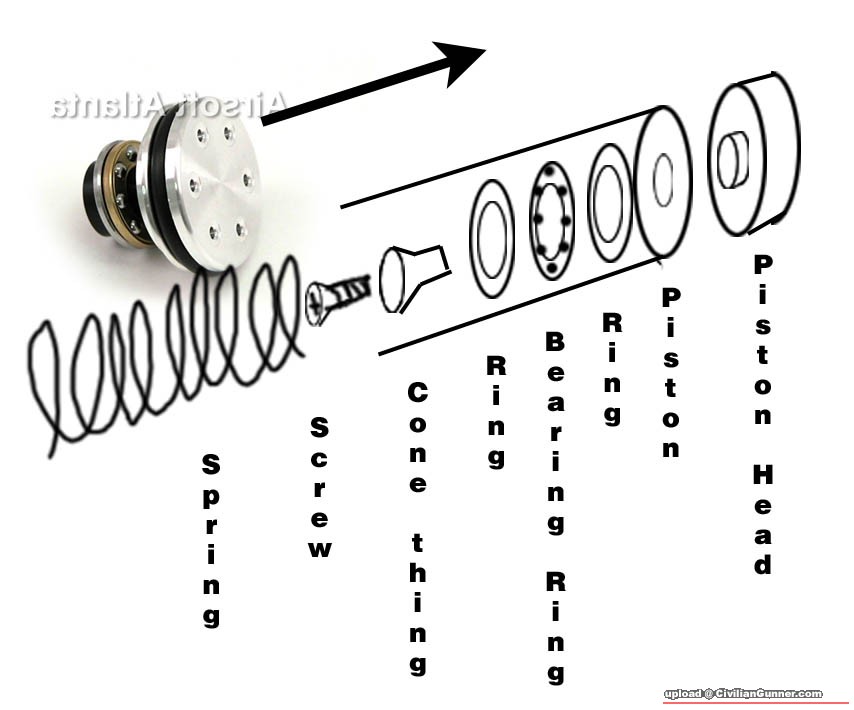 Airsoft Atlanta

Spring

Screw

Cone thing

Ring

Bearing Ring

Ring

Piston

Piston Head

upload@CivilianGunner.com