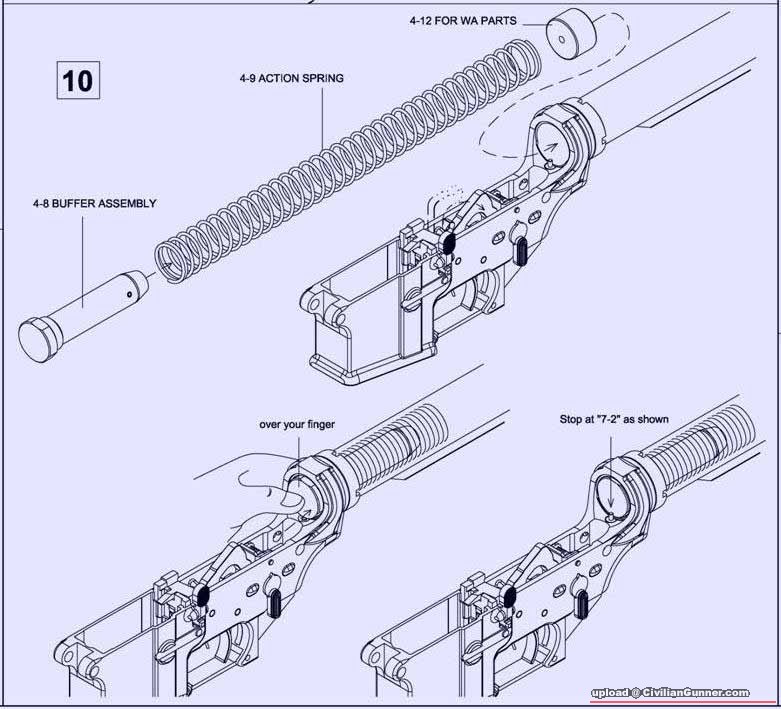 10

4-12 FOR WA PARTS

4-9 ACTION SPRING

4-8 BUFFER ASSEMBLY

over your finger

Stop at "7-2" as shown

upload @ CivilianGunner.com