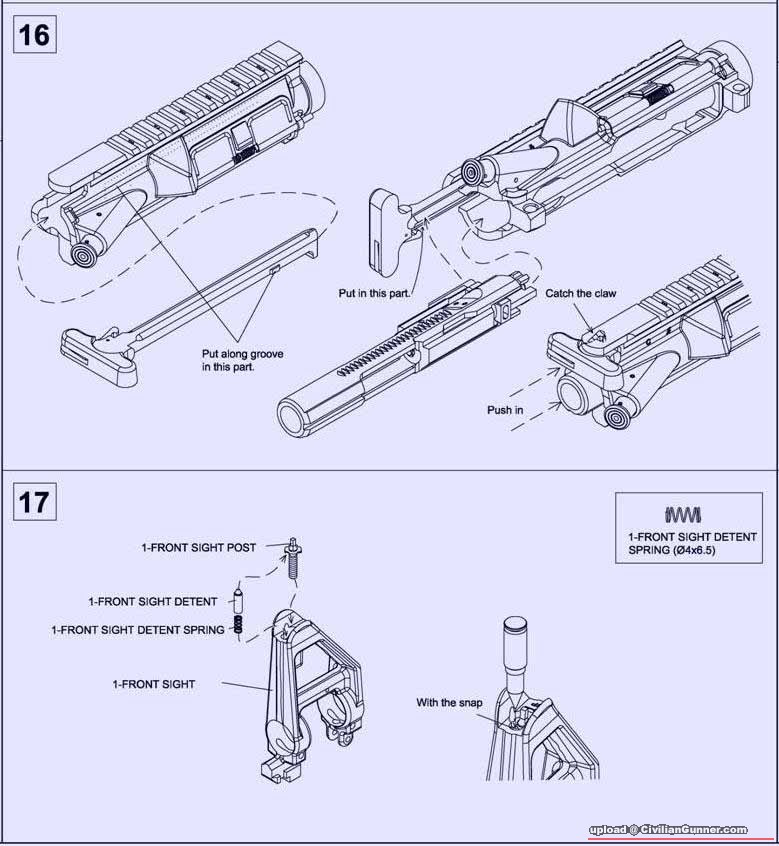 16

Put along groove in this part.

Put in this part.

Catch the claw

Push in

17

1-FRONT SIGHT DETENT SPRING (Ø4x6.5)

1-FRONT SIGHT POST

1-FRONT SIGHT DETENT

1-FRONT SIGHT DETENT SPRING

1-FRONT SIGHT

With the snap

upload @ CivilianGunner.com